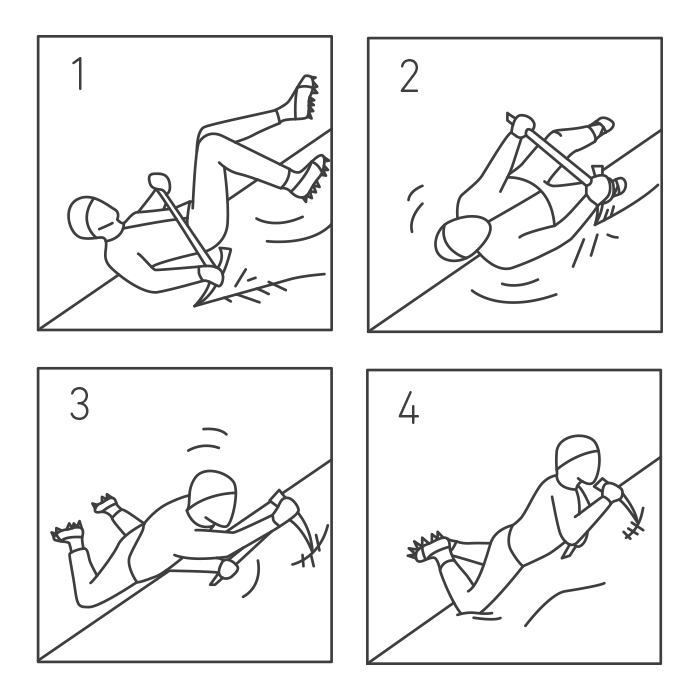 1

2

3

4