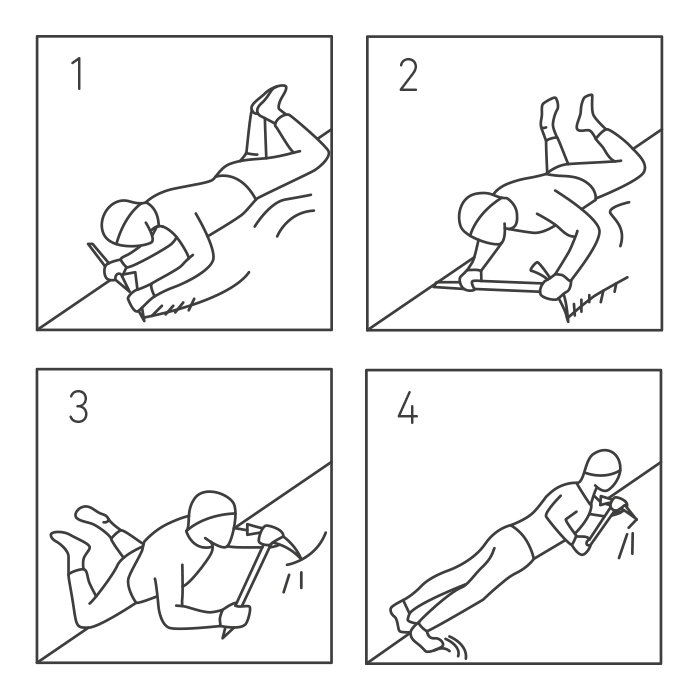 1

2

3

4