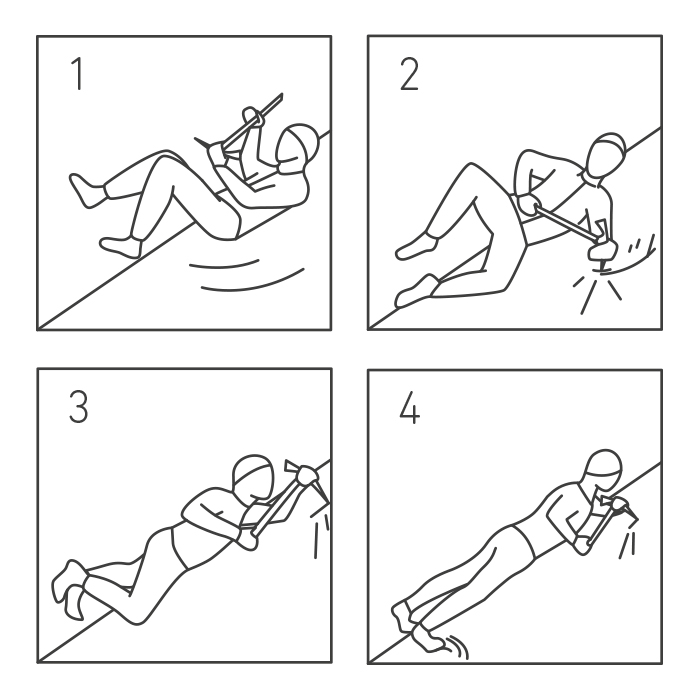 1

2

3

4