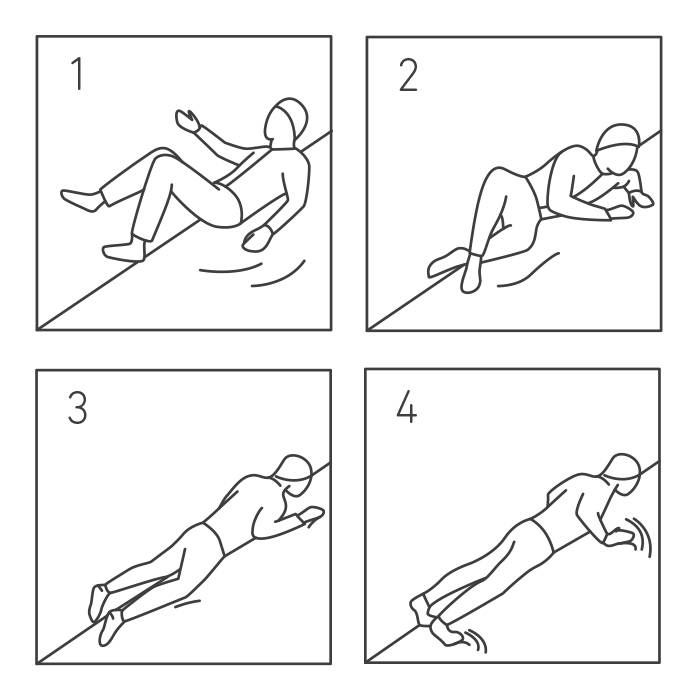 1

2

3

4